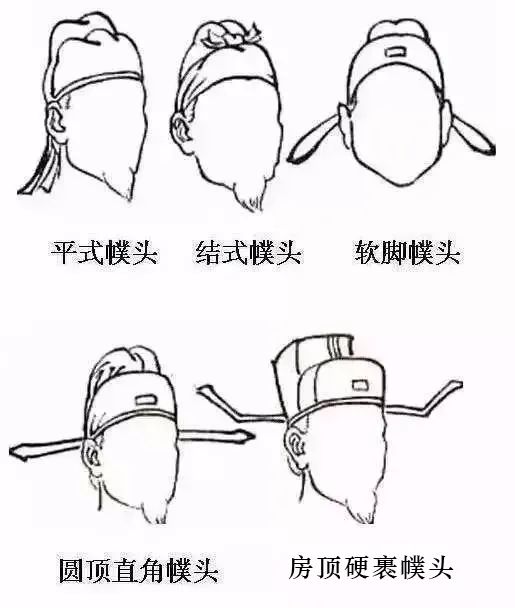 平式幞头　结式幞头　软脚幞头

圆顶直角幞头　房顶硬裹幞头